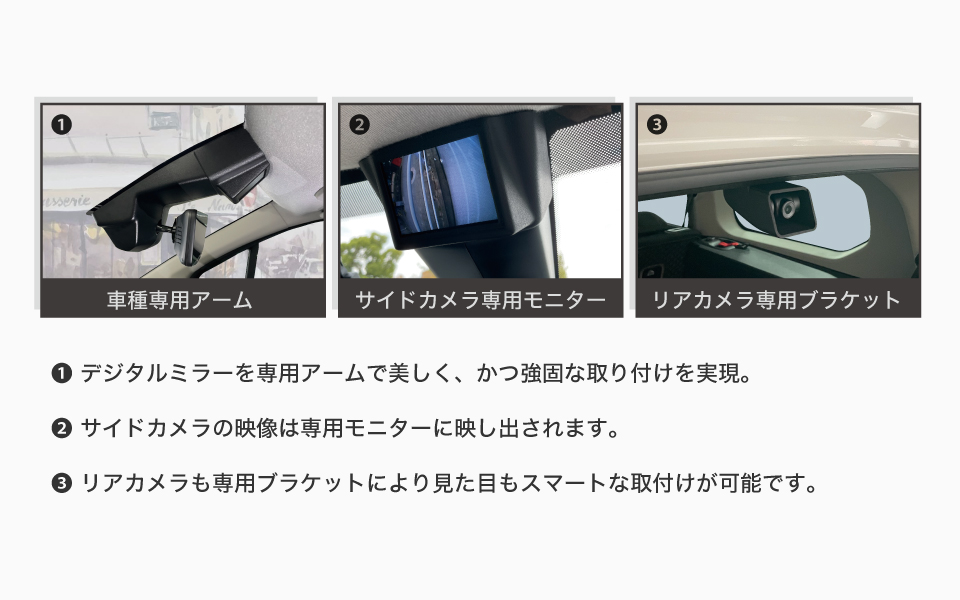 ❶

車種専用アーム

❷

サイドカメラ専用モニター

❸

リアカメラ専用ブラケット

❶ デジタルミラーを専用アームで美しく、かつ強固な取り付けを実現。

❷ サイドカメラの映像は専用モニターに映し出されます。

❸ リアカメラも専用ブラケットにより見た目もスマートな取付けが可能です。